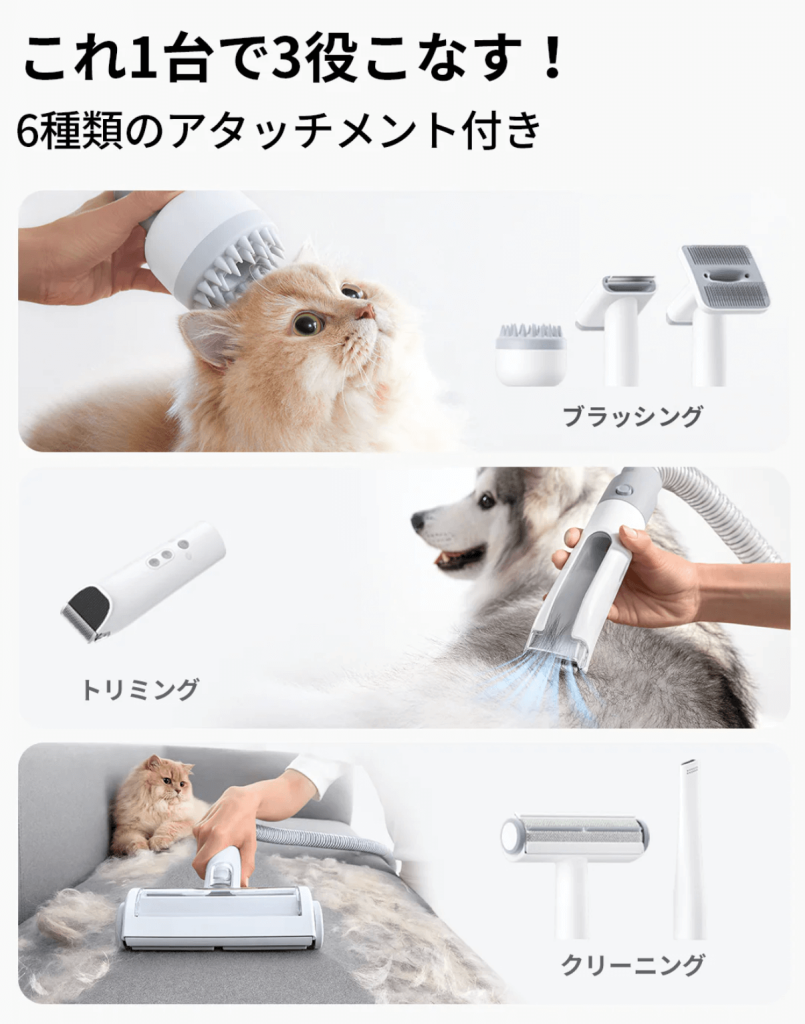 これ1台で3役こなす！

6種類のアタッチメント付き

ブラッシング

トリミング

クリーニング